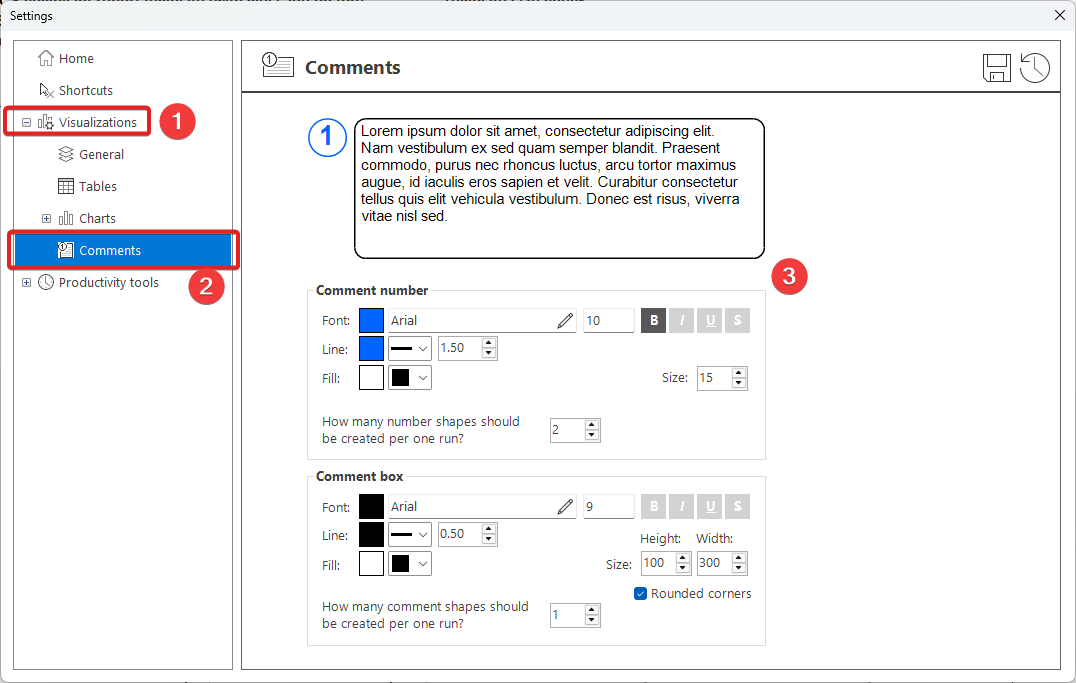 Settings

Home
Shortcuts
Visualizations
1
General
Tables
Charts
Comments
2
Productivity tools

Comments

1
Lorem ipsum dolor sit amet, consectetur adipiscing elit. Nam vestibulum ex sed quam semper blandit. Praesent commodo, purus nec rhoncus luctus, arcu tortor maximus augue, id iaculis eros sapien et velit. Curabitur consectetur tellus quis elit vehicula vestibulum. Donec est risus, viverra vitae nisl sed.

3

Comment number
Font: Arial 10 B I U S
Line: 1.50
Fill:
Size: 15
How many number shapes should be created per one run? 2

Comment box
Font: Arial 9 B I U S
Line: 0.50
Fill:
Height: Width:
Size: 100 300
Rounded corners
How many comment shapes should be created per one run? 1